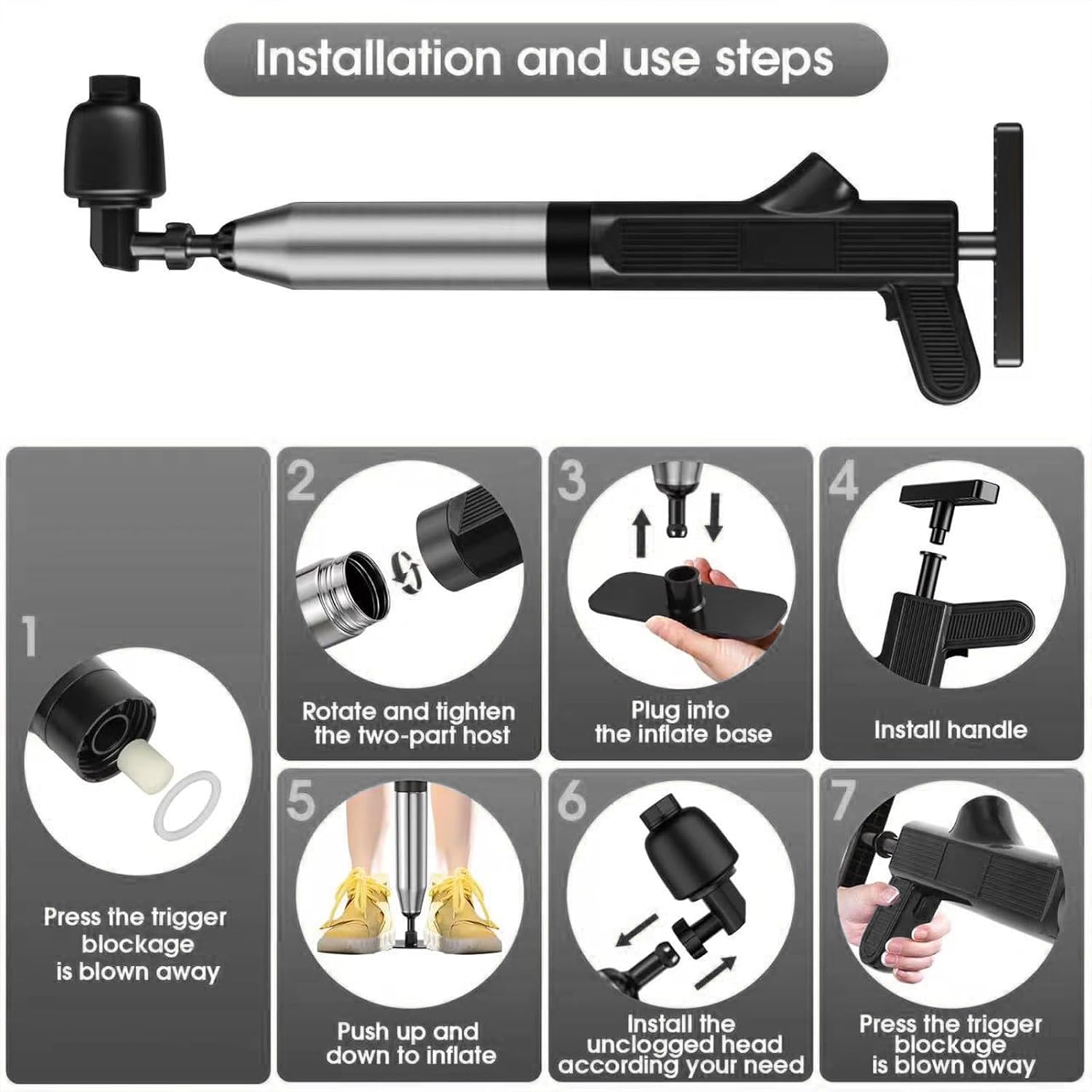 Installation and use steps

1

Press the trigger blockage is blown away

2

Rotate and tighten the two-part host

3

Plug into the inflate base

4

Install handle

5

Push up and down to inflate

6

Install the unclogged head according your need

7

Press the trigger blockage is blown away