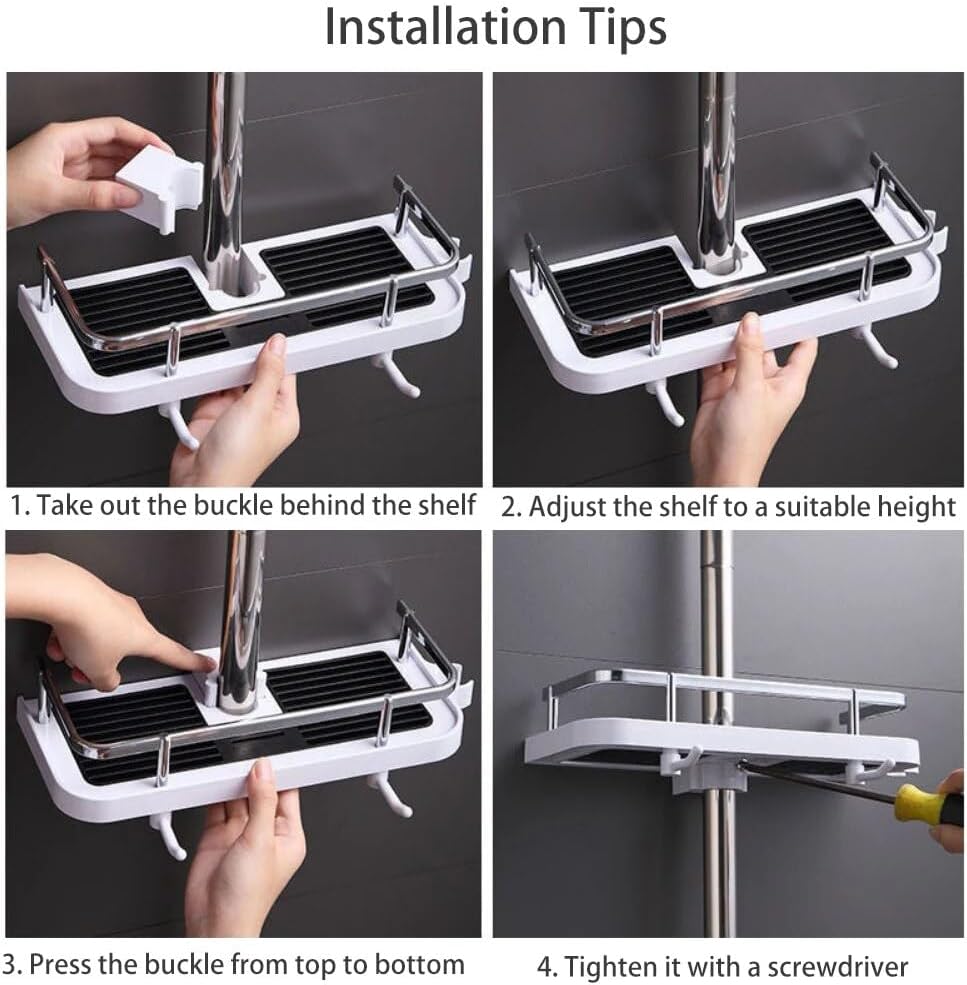 Installation Tips

1. Take out the buckle behind the shelf

2. Adjust the shelf to a suitable height

3. Press the buckle from top to bottom

4. Tighten it with a screwdriver