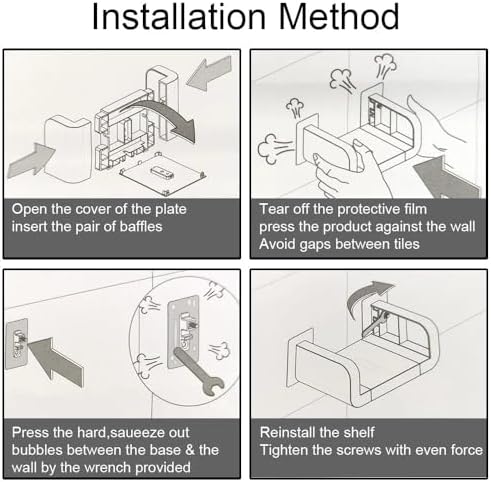 Installation Method

Open the cover of the plate
insert the pair of baffles

Tear off the protective film
press the product against the wall
Avoid gaps between tiles

Press the hard,saueeze out bubbles between the base & the wall by the wrench provided

Reinstall the shelf
Tighten the screws with even force