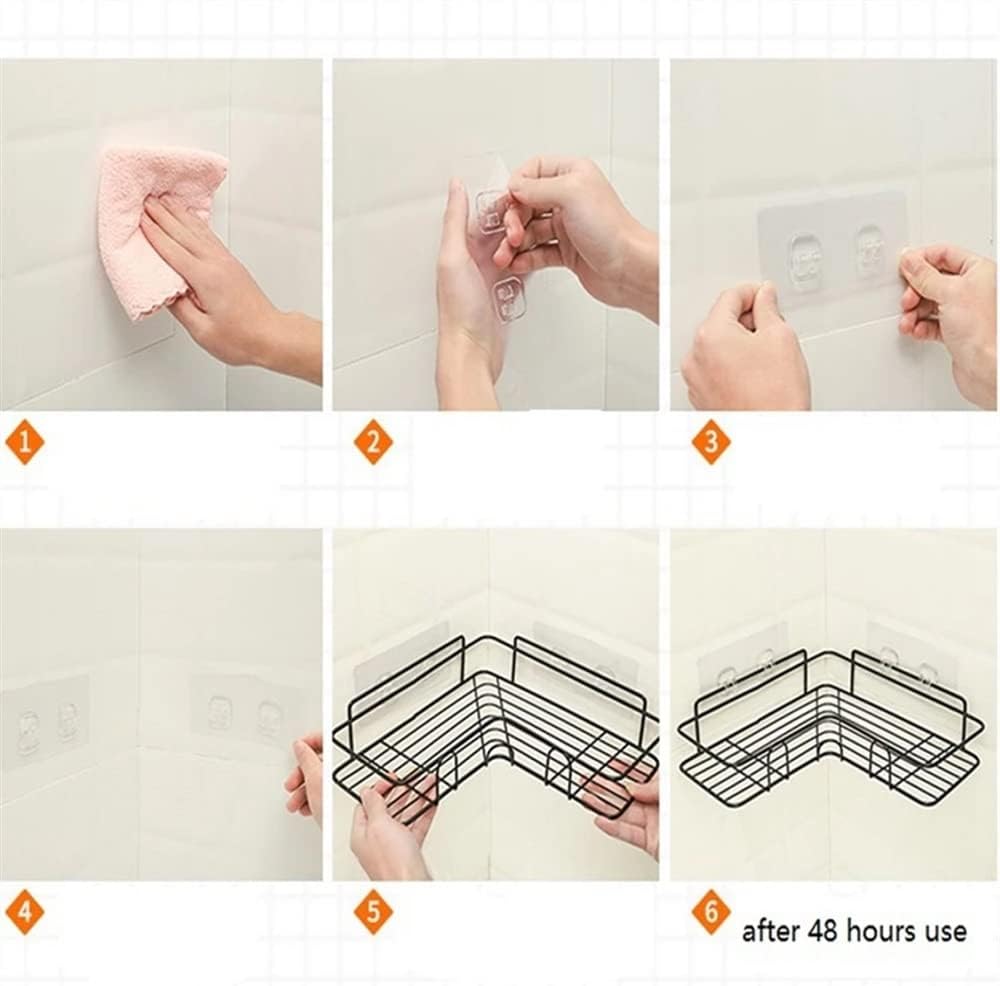 1

2

3

4

5

6 after 48 hours use