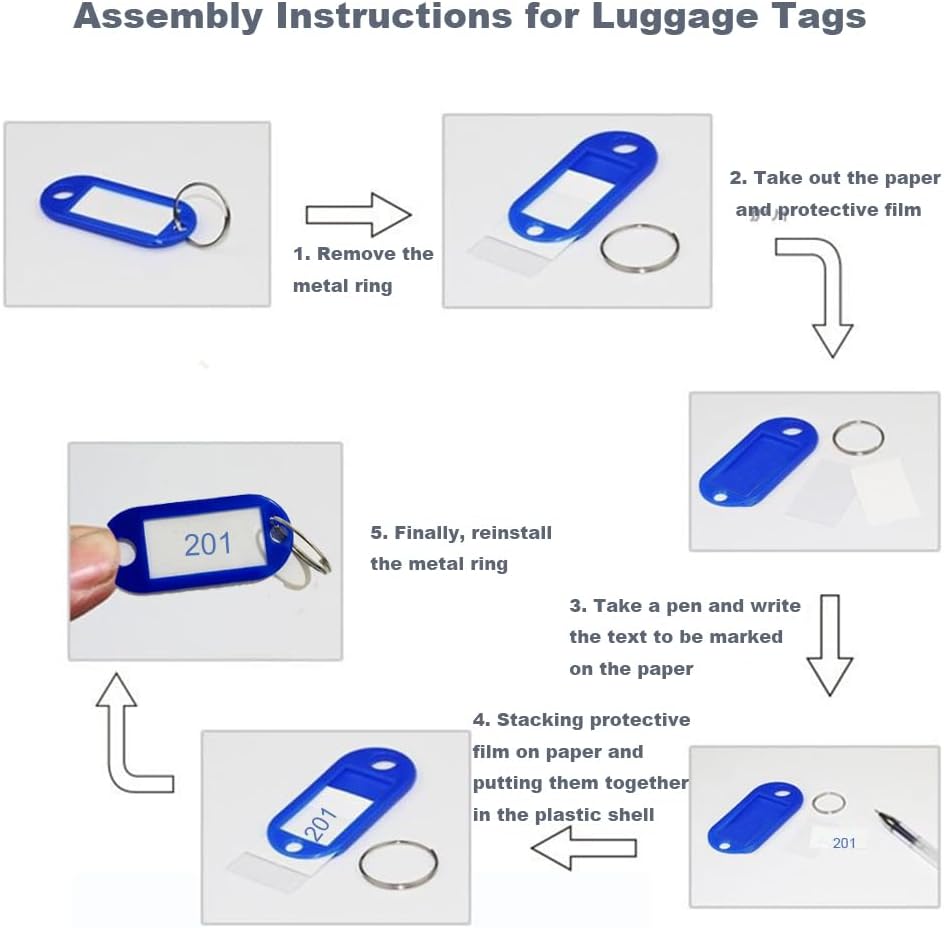 Assembly Instructions for Luggage Tags

1. Remove the metal ring

2. Take out the paper and protective film

3. Take a pen and write the text to be marked on the paper

201

4. Stacking protective film on paper and putting them together in the plastic shell

201

5. Finally, reinstall the metal ring

201