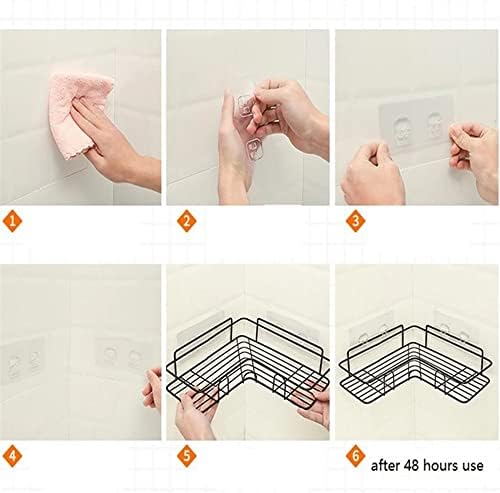 1

2

3

4

5

6 after 48 hours use