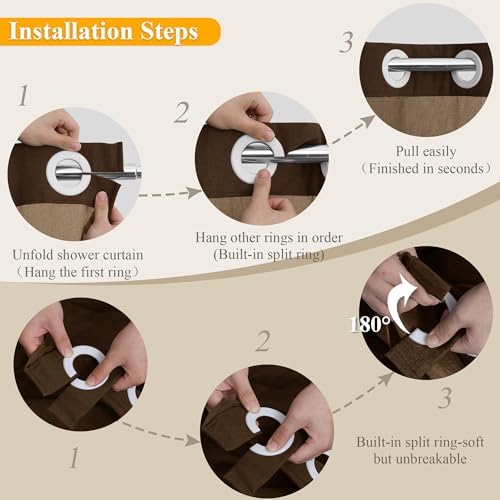 Installation Steps

1

Unfold shower curtain
（Hang the first ring）

2

Hang other rings in order
(Built-in split ring)

3

Pull easily
（Finished in seconds）

1

2

180°

3

Built-in split ring-soft but unbreakable